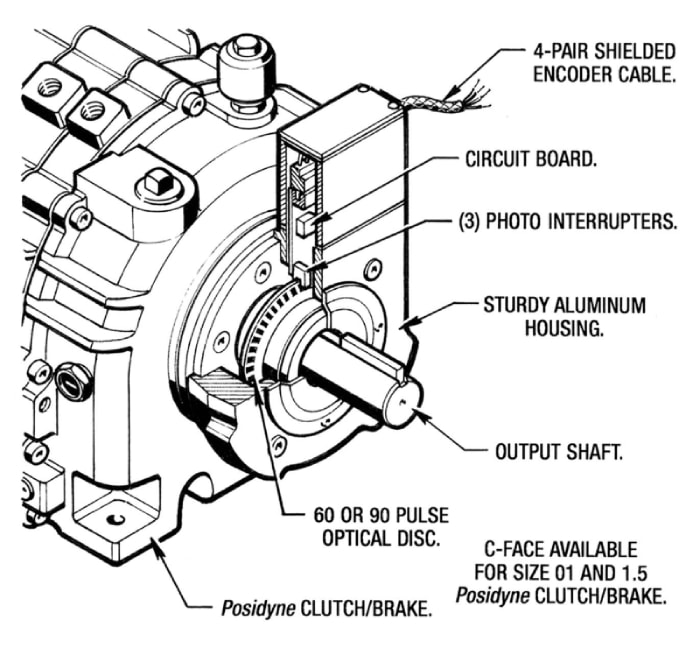 4-PAIR SHIELDED ENCODER CABLE.

CIRCUIT BOARD.

(3) PHOTO INTERRUPTERS.

STURDY ALUMINUM HOUSING.

OUTPUT SHAFT.

60 OR 90 PULSE OPTICAL DISC.

C-FACE AVAILABLE FOR SIZE 01 AND 1.5 Posidyne CLUTCH/BRAKE.

Posidyne CLUTCH/BRAKE.